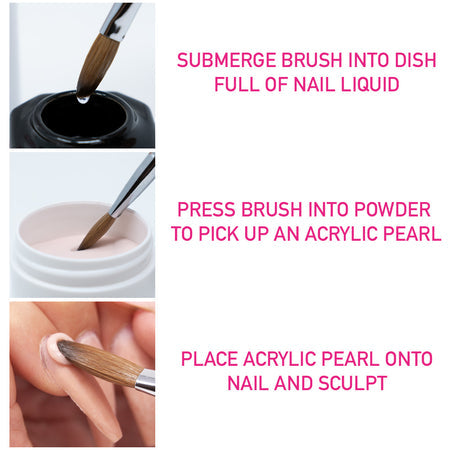 SUBMERGE BRUSH INTO DISH FULL OF NAIL LIQUID

PRESS BRUSH INTO POWDER TO PICK UP AN ACRYLIC PEARL

PLACE ACRYLIC PEARL ONTO NAIL AND SCULPT